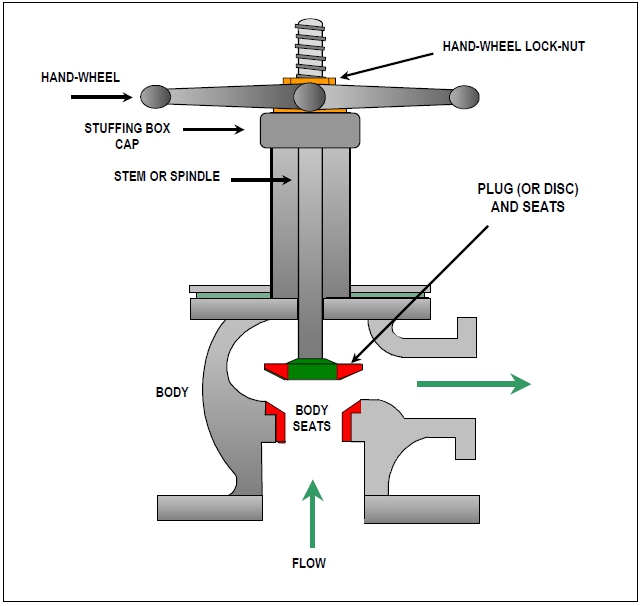 HAND-WHEEL LOCK-NUT

HAND-WHEEL

STUFFING BOX CAP

STEM OR SPINDLE

PLUG (OR DISC) AND SEATS

BODY

BODY SEATS

FLOW