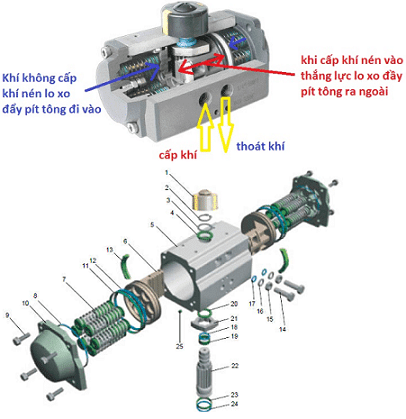 Khí không cấp khí nén lo xo đẩy pít tông đi vào

khi cấp khí nén vào thắng lực lo xo đẩy pít tông ra ngoài

cấp khí

thoát khí

1
2
3
4
5
6
13
12
11
7
8
10
9
20
21
18
19
25
22
23
24
17
16
15
14