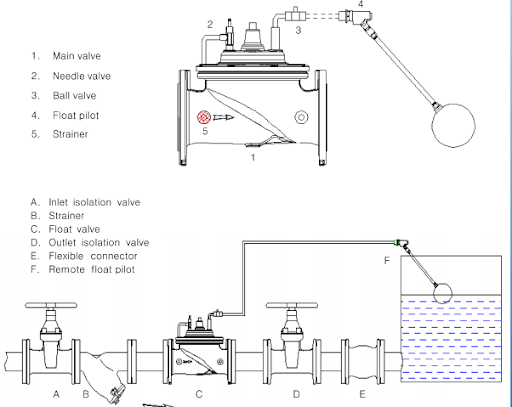 1. Main valve
2. Needle valve
3. Ball valve
4. Float pilot
5. Strainer

2
3
4
5
1

A. Inlet isolation valve
B. Strainer
C. Float valve
D. Outlet isolation valve
E. Flexible connector
F. Remote float pilot

F
A
B
C
D
E